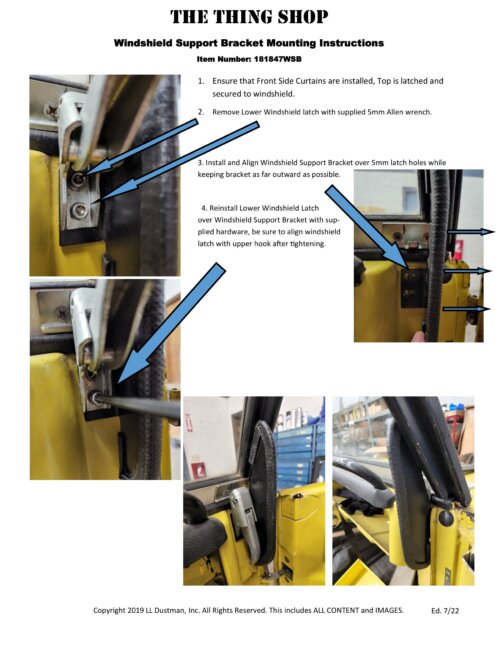 THE THING SHOP

Windshield Support Bracket Mounting Instructions

Item Number: 181847WSB

1. Ensure that Front Side Curtains are installed, Top is latched and secured to windshield.

2. Remove Lower Windshield latch with supplied 5mm Allen wrench.

3. Install and Align Windshield Support Bracket over 5mm latch holes while keeping bracket as far outward as possible.

4. Reinstall Lower Windshield Latch over Windshield Support Bracket with supplied hardware, be sure to align windshield latch with upper hook after tightening.

Copyright 2019 LL Dustman, Inc. All Rights Reserved. This includes ALL CONTENT and IMAGES. Ed. 7/22